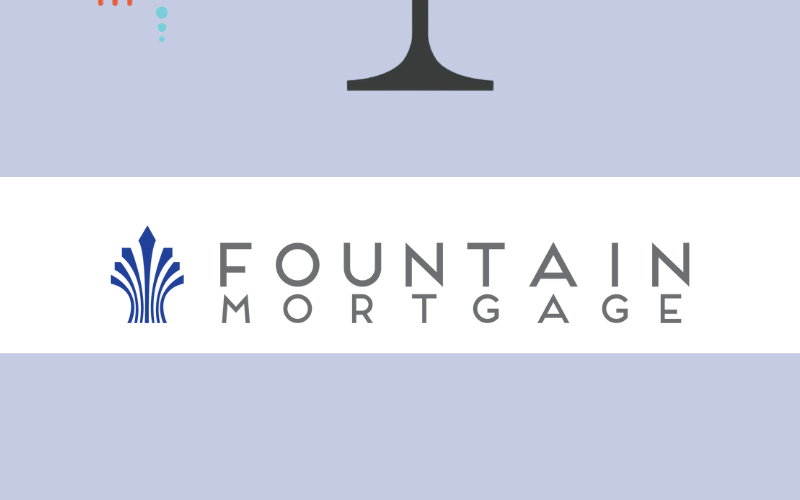 FOUNTAIN
MORTGAGE